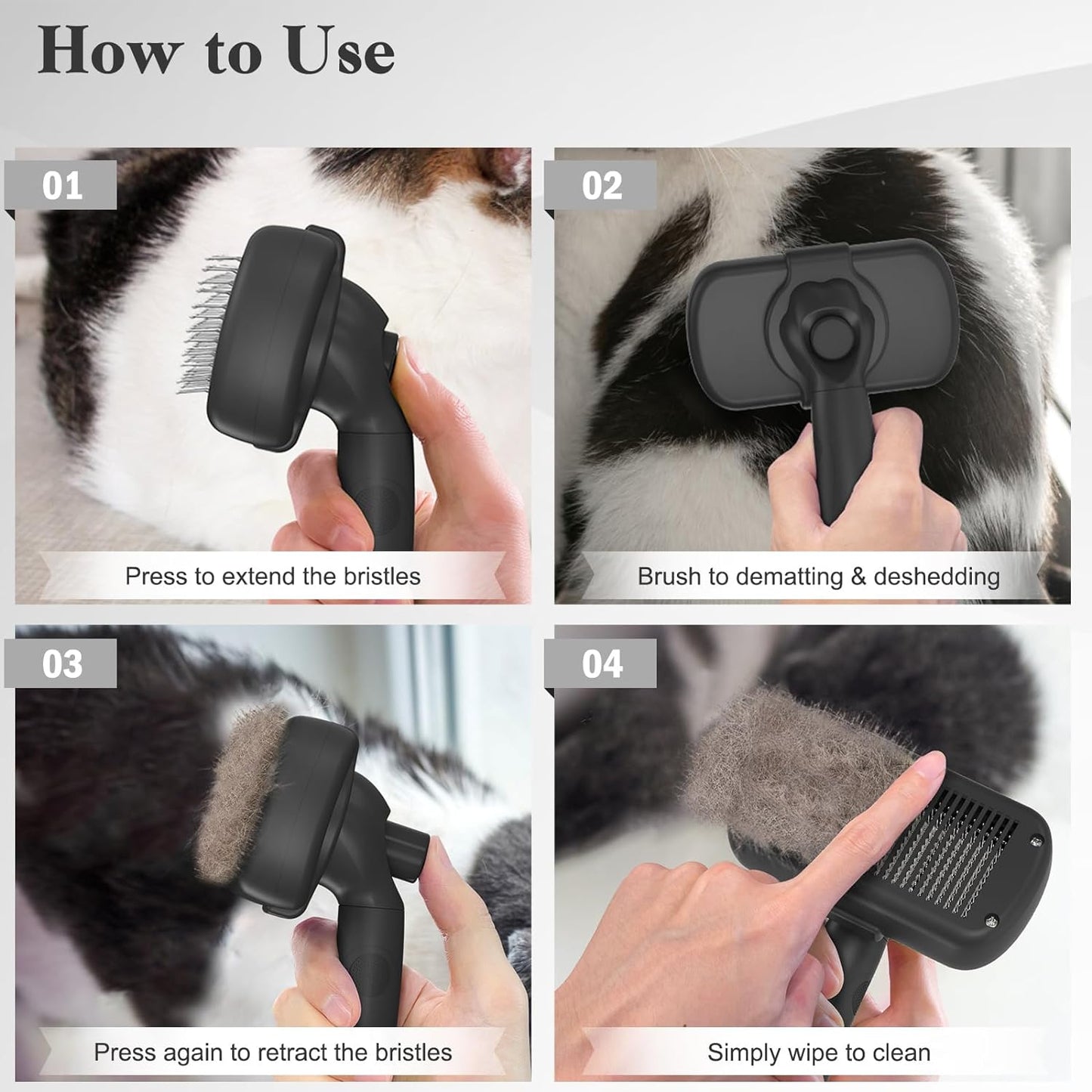 How to Use

01

Press to extend the bristles

02

Brush to dematting & deshedding

03

Press again to retract the bristles

04

Simply wipe to clean